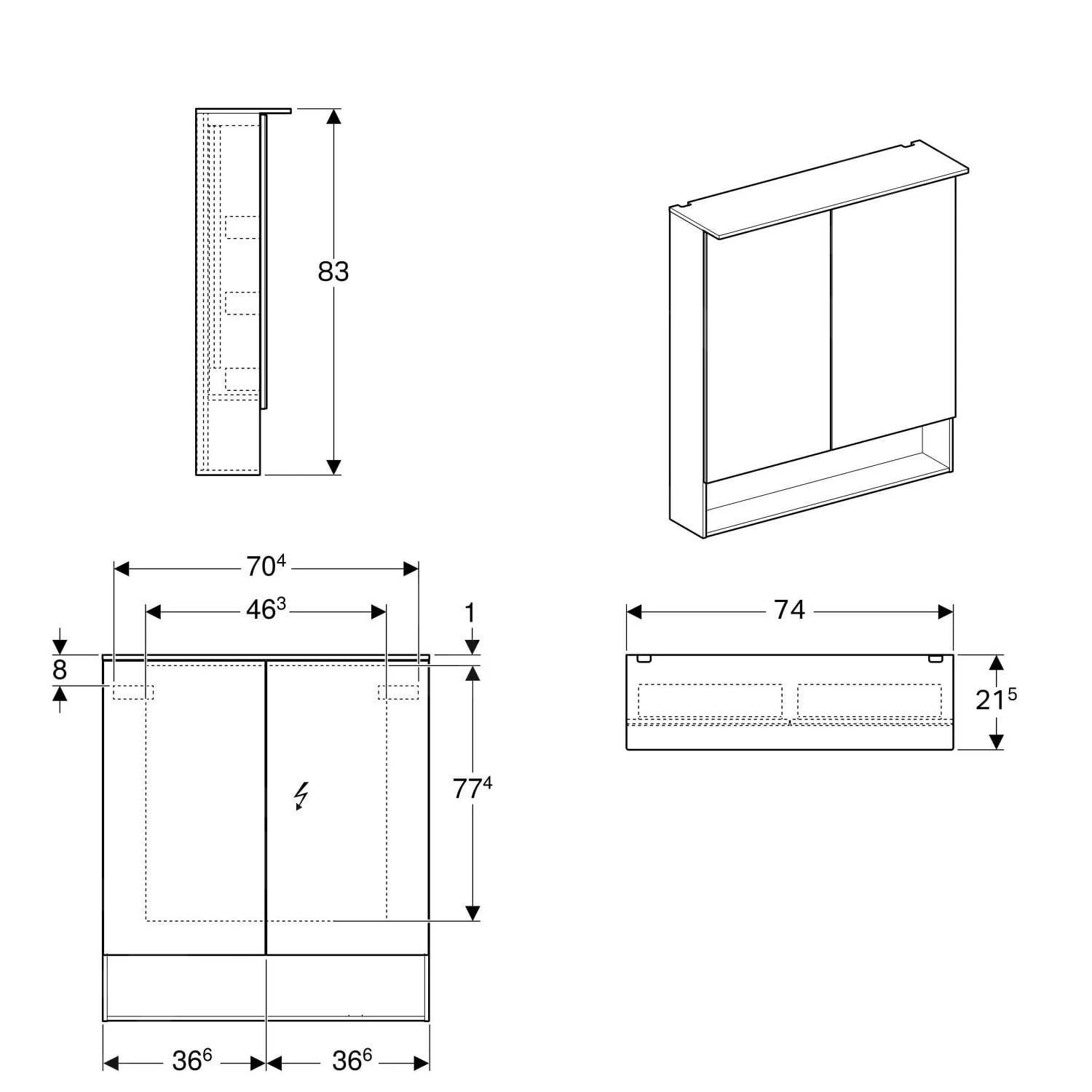 83

$70^4$

$46^3$

1

8

$77^4$

$36^6$

$36^6$

74

$21^5$